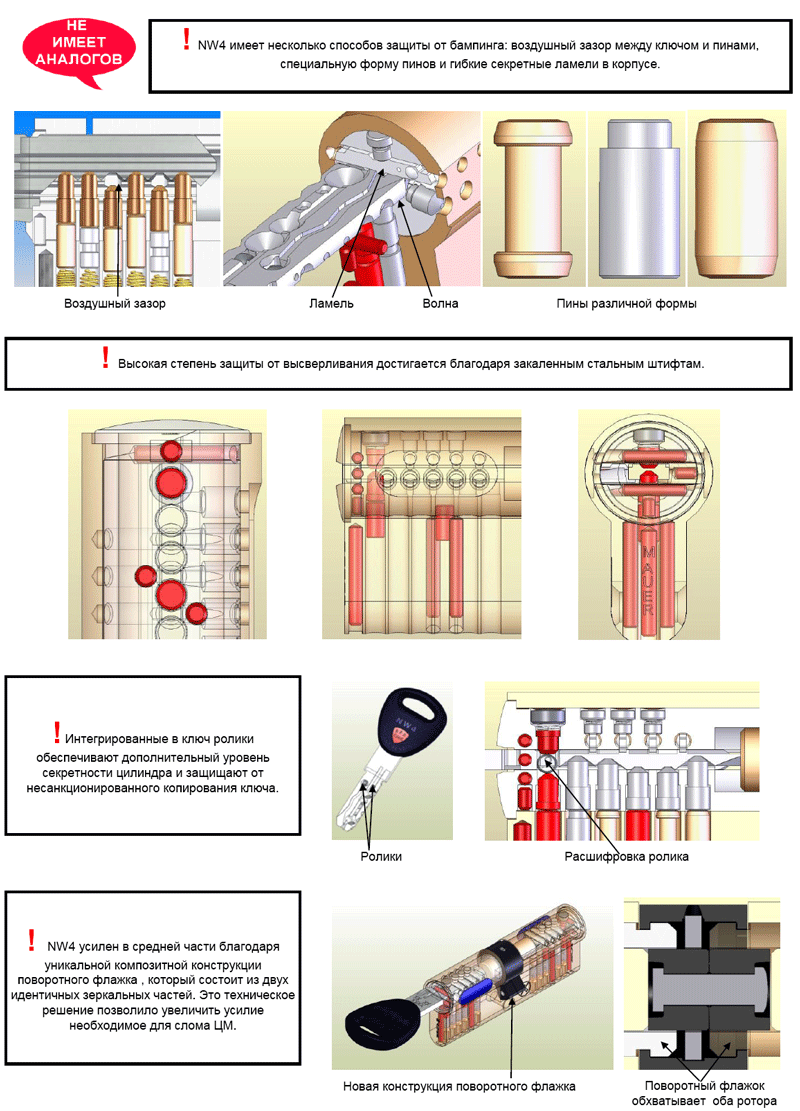 НЕ ИМЕЕТ АНАЛОГОВ

! NW4 имеет несколько способов защиты от бампинга: воздушный зазор между ключом и пинами, специальную форму пинов и гибкие секретные ламели в корпусе.

Воздушный зазор

Ламель

Волна

Пины различной формы

! Высокая степень защиты от высверливания достигается благодаря закаленным стальным штифтам.

MAUER

! Интегрированные в ключ ролики обеспечивают дополнительный уровень секретности цилиндра и защищают от несанкционированного копирования ключа.

NW4

Ролики

Расшифровка ролика

! NW4 усилен в средней части благодаря уникальной композитной конструкции поворотного флажка , который состоит из двух идентичных зеркальных частей. Это техническое решение позволило увеличить усилие необходимое для слома ЦМ.

Новая конструкция поворотного флажка

Поворотный флажок обхватывает оба ротора